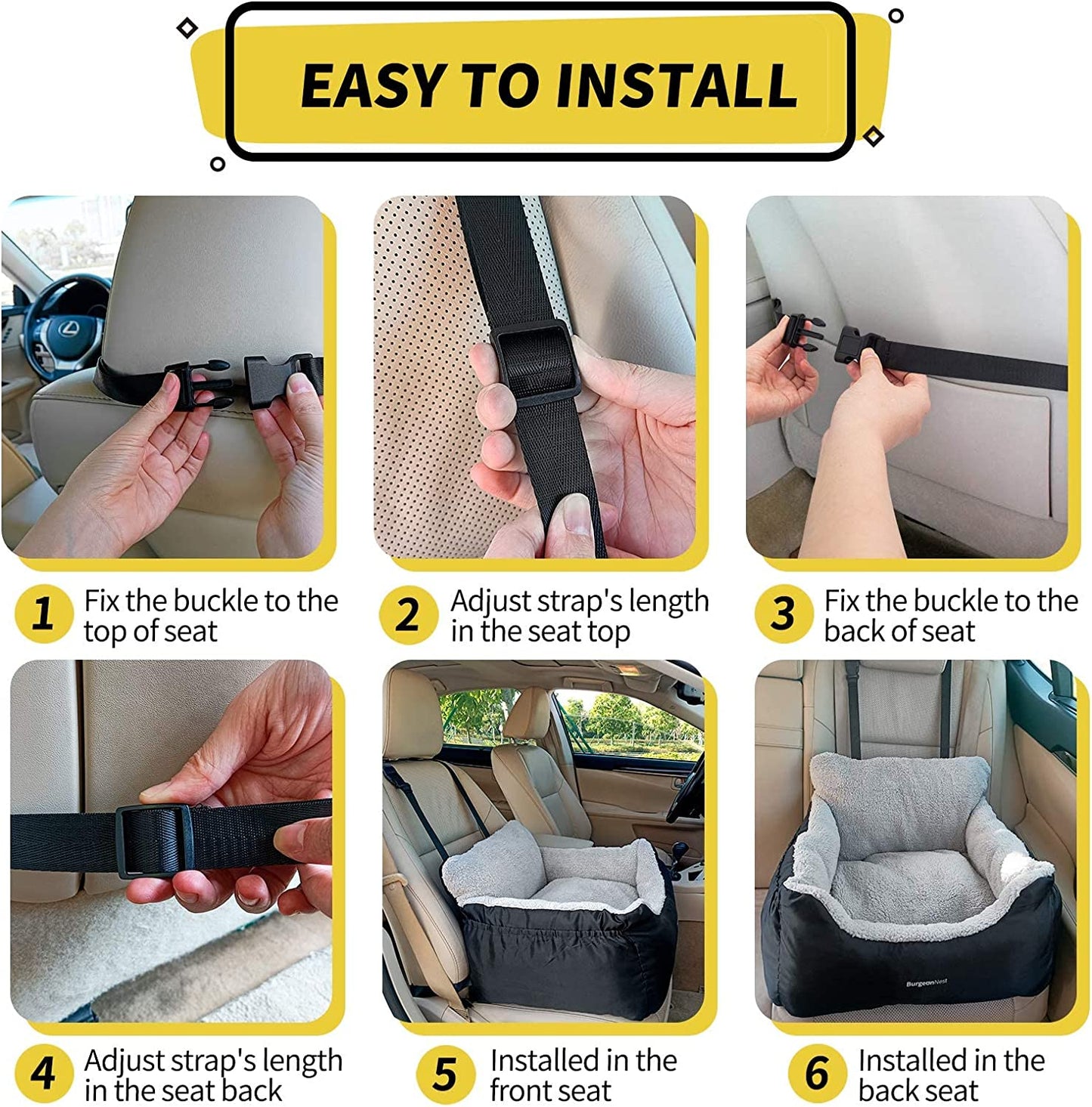 EASY TO INSTALL

1 Fix the buckle to the top of seat

2 Adjust strap's length in the seat top

3 Fix the buckle to the back of seat

BurgeonNest

4 Adjust strap's length in the seat back

5 Installed in the front seat

6 Installed in the back seat